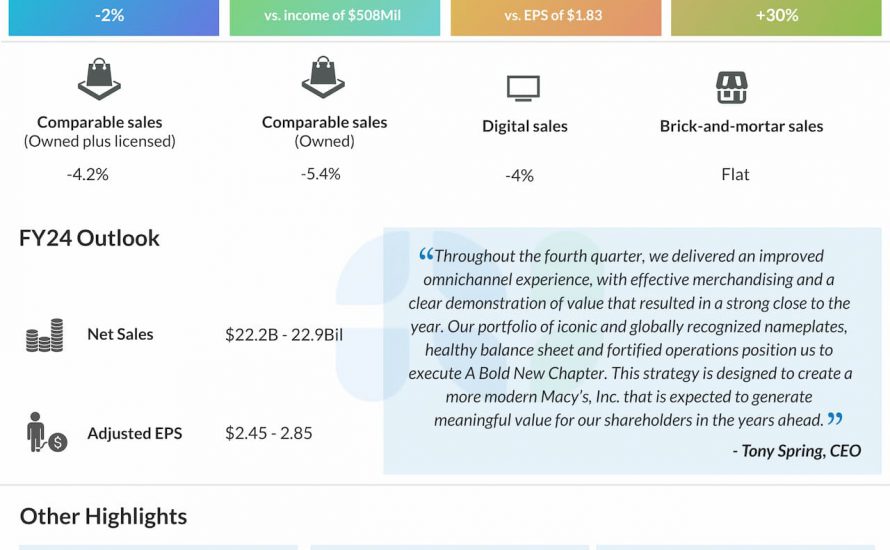 -2%

vs. income of $508Mil

vs. EPS of $1.83

+30%

Comparable sales (Owned plus licensed)

-4.2%

Comparable sales (Owned)

-5.4%

Digital sales

-4%

Brick-and-mortar sales

Flat

FY24 Outlook

Net Sales $22.2B - 22.9Bil

Adjusted EPS $2.45 - 2.85

“Throughout the fourth quarter, we delivered an improved omnichannel experience, with effective merchandising and a clear demonstration of value that resulted in a strong close to the year. Our portfolio of iconic and globally recognized nameplates, healthy balance sheet and fortified operations position us to execute A Bold New Chapter. This strategy is designed to create a more modern Macy's, Inc. that is expected to generate meaningful value for our shareholders in the years ahead.”

- Tony Spring, CEO

Other Highlights