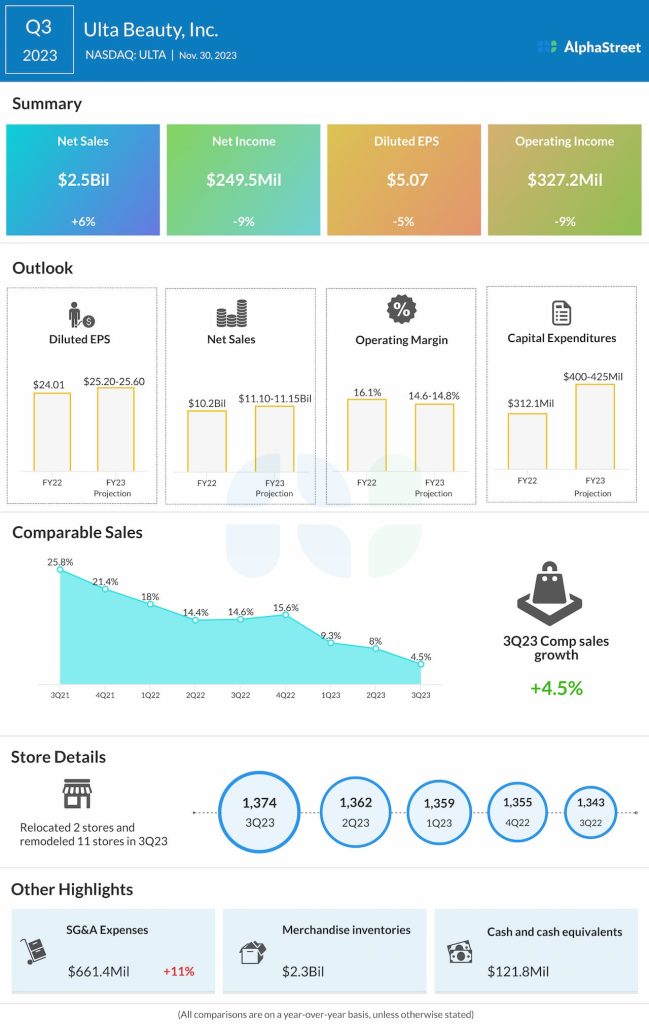 Q3
2023

Ulta Beauty, Inc.
NASDAQ: ULTA | Nov. 30, 2023

AlphaStreet

Summary

Net Sales
$2.5Bil
+6%

Net Income
$249.5Mil
-9%

Diluted EPS
$5.07
-5%

Operating Income
$327.2Mil
-9%

Outlook

Diluted EPS
$24.01
$25.20-25.60
FY22
FY23 Projection

Net Sales
$10.2Bil
$11.10-11.15Bil
FY22
FY23 Projection

Operating Margin
16.1%
14.6-14.8%
FY22
FY23 Projection

Capital Expenditures
$312.1Mil
$400-425Mil
FY22
FY23 Projection

Comparable Sales

25.8%
21.4%
18%
14.4%
14.6%
15.6%
9.3%
8%
4.5%
3Q21
4Q21
1Q22
2Q22
3Q22
4Q22
1Q23
2Q23
3Q23

3Q23 Comp sales growth
+4.5%

Store Details

Relocated 2 stores and remodeled 11 stores in 3Q23

1,374
3Q23
1,362
2Q23
1,359
1Q23
1,355
4Q22
1,343
3Q22

Other Highlights

SG&A Expenses
$661.4Mil
+11%

Merchandise inventories
$2.3Bil

Cash and cash equivalents
$121.8Mil

(All comparisons are on a year-over-year basis, unless otherwise stated)