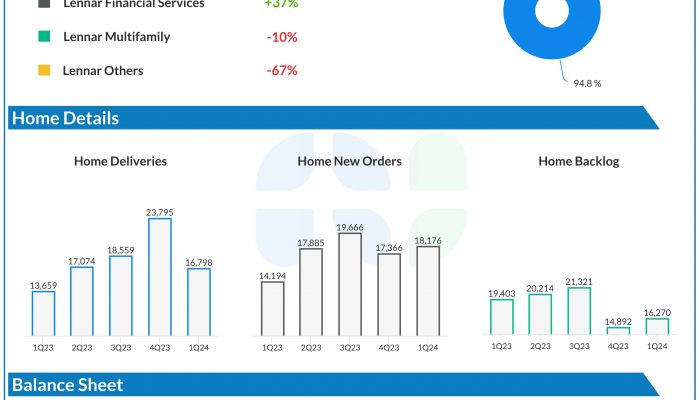 Lennar Financial Services +37%

Lennar Multifamily -10%

Lennar Others -67%

94.8 %

Home Details

Home Deliveries

13,659
17,074
18,559
23,795
16,798

1Q23 2Q23 3Q23 4Q23 1Q24

Home New Orders

14,194
17,885
19,666
17,366
18,176

1Q23 2Q23 3Q23 4Q23 1Q24

Home Backlog

19,403
20,214
21,321
14,892
16,270

1Q23 2Q23 3Q23 4Q23 1Q24

Balance Sheet