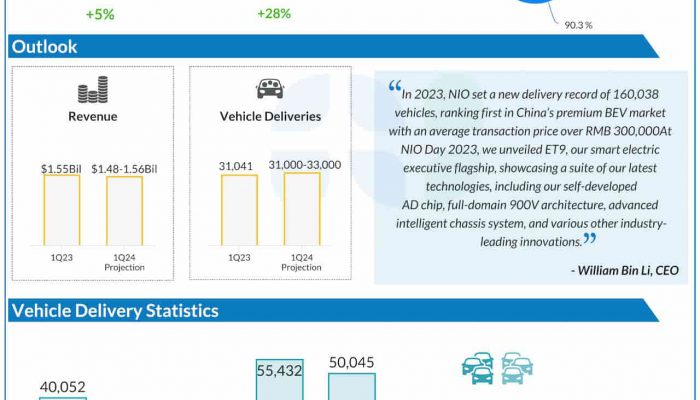 +5%

+28%

90.3 %

Outlook

Revenue

$1.55Bil

$1.48-1.56Bil

1Q23

1Q24 Projection

Vehicle Deliveries

31,041

31,000-33,000

1Q23

1Q24 Projection

“In 2023, NIO set a new delivery record of 160,038 vehicles, ranking first in China's premium BEV market with an average transaction price over RMB 300,000At NIO Day 2023, we unveiled ET9, our smart electric executive flagship, showcasing a suite of our latest technologies, including our self-developed AD chip, full-domain 900V architecture, advanced intelligent chassis system, and various other industry-leading innovations.”

- William Bin Li, CEO

Vehicle Delivery Statistics

40,052

55,432

50,045