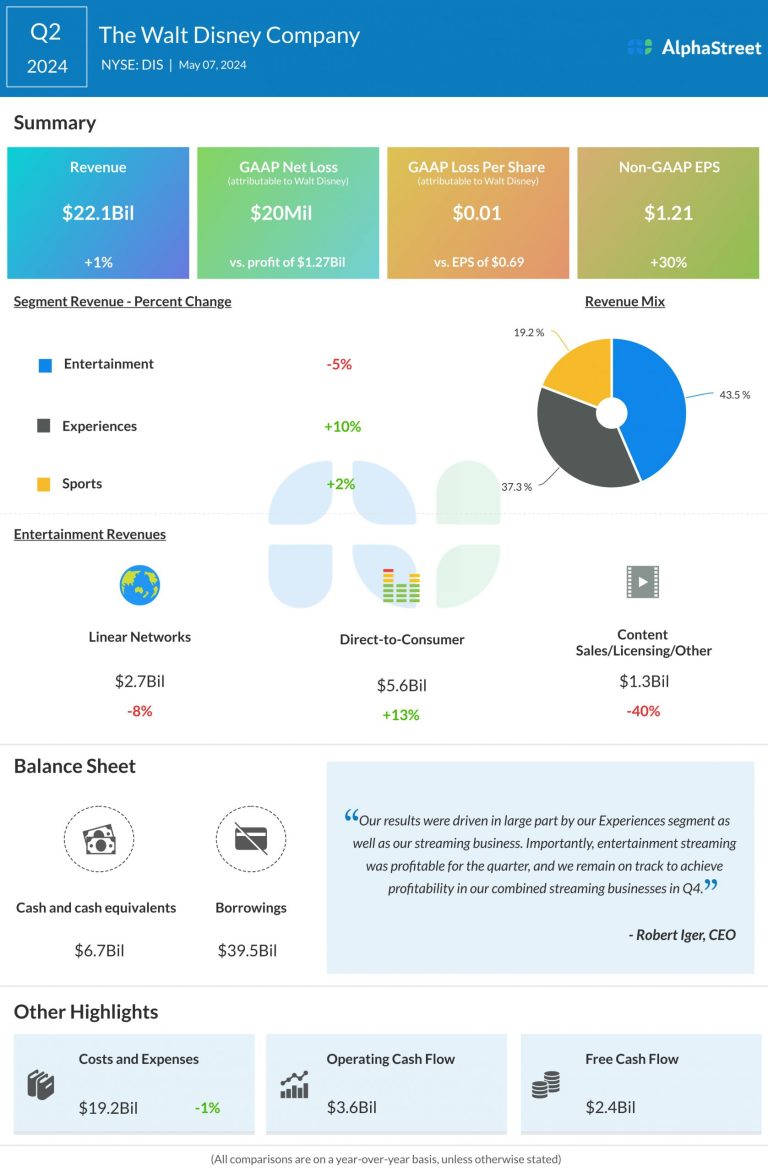 Q2
2024

The Walt Disney Company
NYSE: DIS | May 07, 2024

AlphaStreet

Summary

Revenue
$22.1Bil
+1%

GAAP Net Loss
(attributable to Walt Disney)
$20Mil
vs. profit of $1.27Bil

GAAP Loss Per Share
(attributable to Walt Disney)
$0.01
vs. EPS of $0.69

Non-GAAP EPS
$1.21
+30%

Segment Revenue - Percent Change

Entertainment -5%

Experiences +10%

Sports +2%

Revenue Mix

19.2 %
43.5 %
37.3 %

Entertainment Revenues

Linear Networks
$2.7Bil
-8%

Direct-to-Consumer
$5.6Bil
+13%

Content Sales/Licensing/Other
$1.3Bil
-40%

Balance Sheet

Cash and cash equivalents
$6.7Bil

Borrowings
$39.5Bil

“Our results were driven in large part by our Experiences segment as well as our streaming business. Importantly, entertainment streaming was profitable for the quarter, and we remain on track to achieve profitability in our combined streaming businesses in Q4.”

- Robert Iger, CEO

Other Highlights

Costs and Expenses
$19.2Bil -1%

Operating Cash Flow
$3.6Bil

Free Cash Flow
$2.4Bil

(All comparisons are on a year-over-year basis, unless otherwise stated)