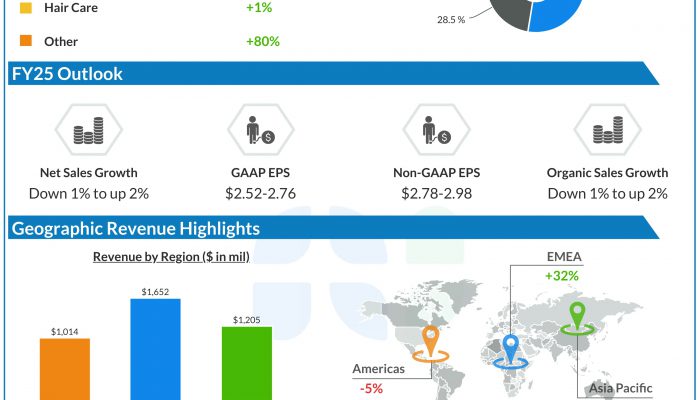 Hair Care +1%

Other +80%

28.5 %

FY25 Outlook

Net Sales Growth
Down 1% to up 2%

GAAP EPS
$2.52-2.76

Non-GAAP EPS
$2.78-2.98

Organic Sales Growth
Down 1% to up 2%

Geographic Revenue Highlights

Revenue by Region ($ in mil)

$1,014

$1,652

$1,205

EMEA
+32%

Americas
-5%

Asia Pacific