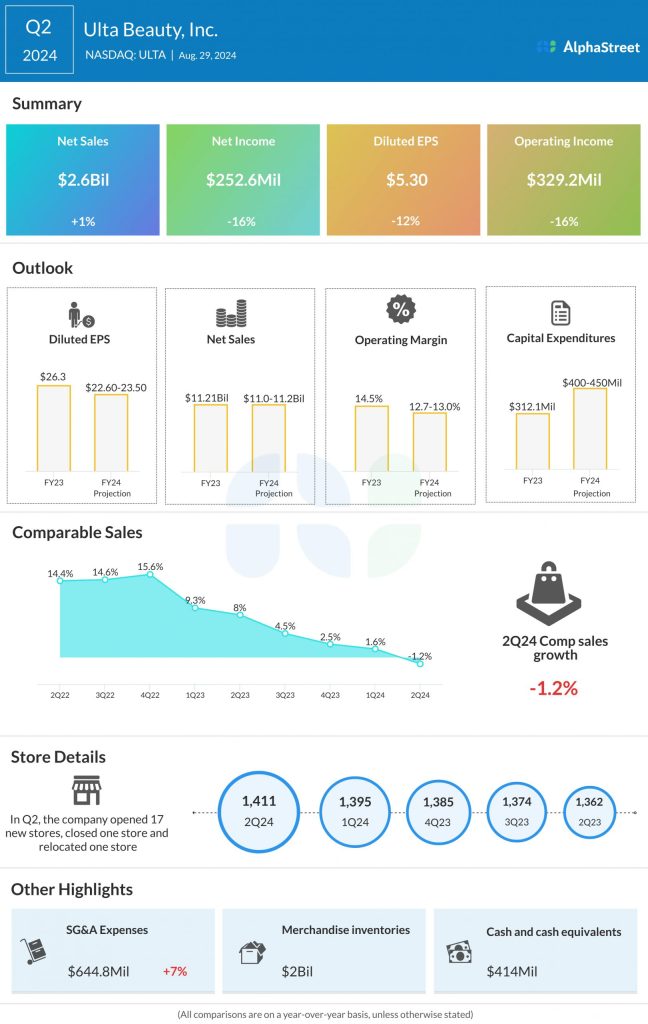 Q2
2024

Ulta Beauty, Inc.
NASDAQ: ULTA | Aug. 29, 2024

AlphaStreet

Summary

Net Sales
$2.6Bil
+1%

Net Income
$252.6Mil
-16%

Diluted EPS
$5.30
-12%

Operating Income
$329.2Mil
-16%

Outlook

Diluted EPS
$26.3
$22.60-23.50
FY23
FY24 Projection

Net Sales
$11.21Bil
$11.0-11.2Bil
FY23
FY24 Projection

Operating Margin
14.5%
12.7-13.0%
FY23
FY24 Projection

Capital Expenditures
$312.1Mil
$400-450Mil
FY23
FY24 Projection

Comparable Sales

14.4%
14.6%
15.6%
9.3%
8%
4.5%
2.5%
1.6%
-1.2%

2Q22
3Q22
4Q22
1Q23
2Q23
3Q23
4Q23
1Q24
2Q24

2Q24 Comp sales growth
-1.2%

Store Details

In Q2, the company opened 17 new stores, closed one store and relocated one store

1,411
2Q24

1,395
1Q24

1,385
4Q23

1,374
3Q23

1,362
2Q23

Other Highlights

SG&A Expenses
$644.8Mil
+7%

Merchandise inventories
$2Bil

Cash and cash equivalents
$414Mil

(All comparisons are on a year-over-year basis, unless otherwise stated)