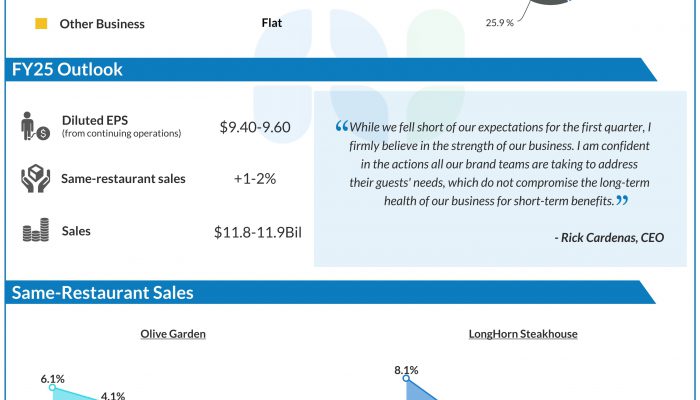 Other Business
Flat
25.9 %

FY25 Outlook

Diluted EPS
(from continuing operations)
$9.40-9.60

Same-restaurant sales
+1-2%

Sales
$11.8-11.9Bil

“While we fell short of our expectations for the first quarter, I firmly believe in the strength of our business. I am confident in the actions all our brand teams are taking to address their guests' needs, which do not compromise the long-term health of our business for short-term benefits.”

- Rick Cardenas, CEO

Same-Restaurant Sales

Olive Garden

6.1%
4.1%

LongHorn Steakhouse

8.1%