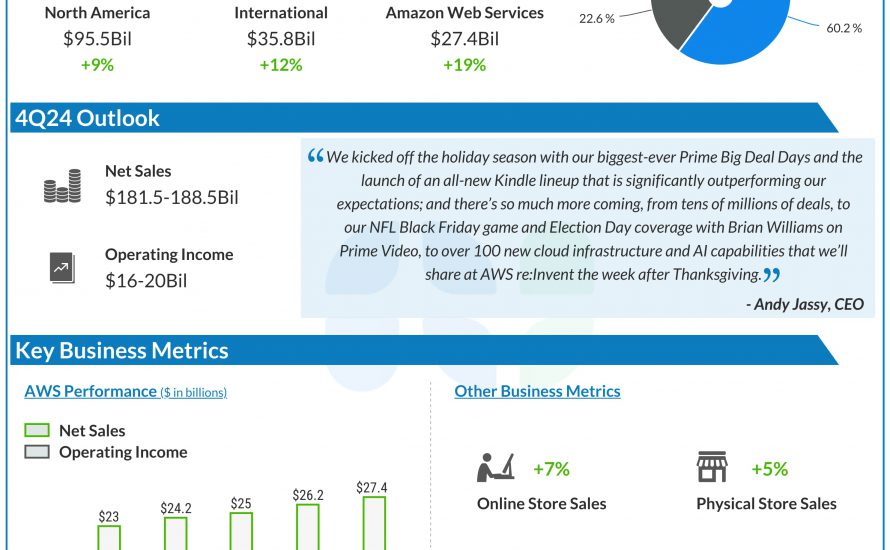 North America
$95.5Bil
+9%

International
$35.8Bil
+12%

Amazon Web Services
$27.4Bil
+19%

22.6 %

60.2 %

4Q24 Outlook

Net Sales
$181.5-188.5Bil

Operating Income
$16-20Bil

“We kicked off the holiday season with our biggest-ever Prime Big Deal Days and the launch of an all-new Kindle lineup that is significantly outperforming our expectations; and there’s so much more coming, from tens of millions of deals, to our NFL Black Friday game and Election Day coverage with Brian Williams on Prime Video, to over 100 new cloud infrastructure and AI capabilities that we’ll share at AWS re:Invent the week after Thanksgiving.”

- Andy Jassy, CEO

Key Business Metrics

AWS Performance ($ in billions)

Net Sales
Operating Income

$23
$24.2
$25
$26.2
$27.4

Other Business Metrics

+7%
Online Store Sales

+5%
Physical Store Sales