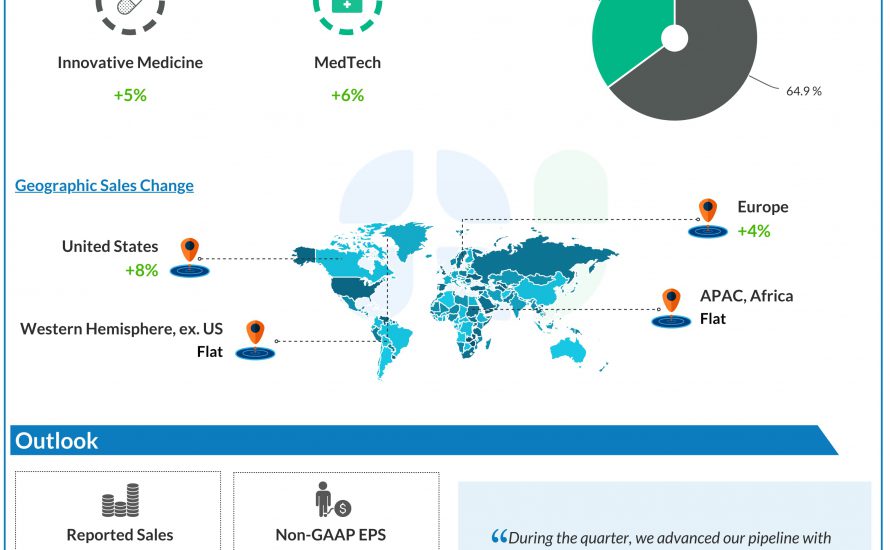 Innovative Medicine
+5%

MedTech
+6%

64.9 %

Geographic Sales Change

United States
+8%

Western Hemisphere, ex. US
Flat

Europe
+4%

APAC, Africa
Flat

Outlook

Reported Sales

Non-GAAP EPS

“During the quarter, we advanced our pipeline with