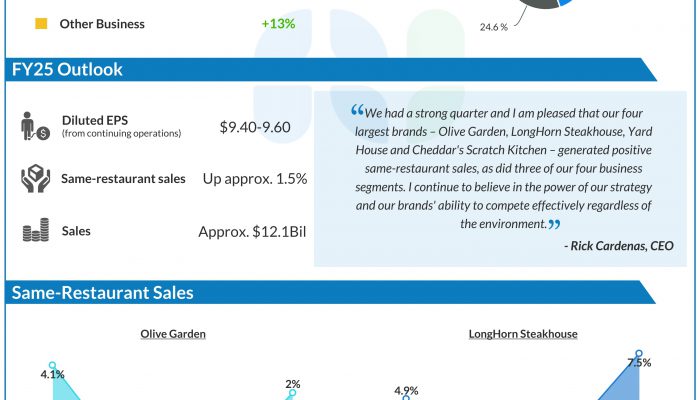 Other Business +13%

24.6 %

FY25 Outlook

Diluted EPS (from continuing operations) $9.40-9.60

Same-restaurant sales Up approx. 1.5%

Sales Approx. $12.1Bil

“We had a strong quarter and I am pleased that our four largest brands – Olive Garden, LongHorn Steakhouse, Yard House and Cheddar's Scratch Kitchen – generated positive same-restaurant sales, as did three of our four business segments. I continue to believe in the power of our strategy and our brands' ability to compete effectively regardless of the environment.”

- Rick Cardenas, CEO

Same-Restaurant Sales

Olive Garden

4.1%

2%

LongHorn Steakhouse

4.9%

7.5%