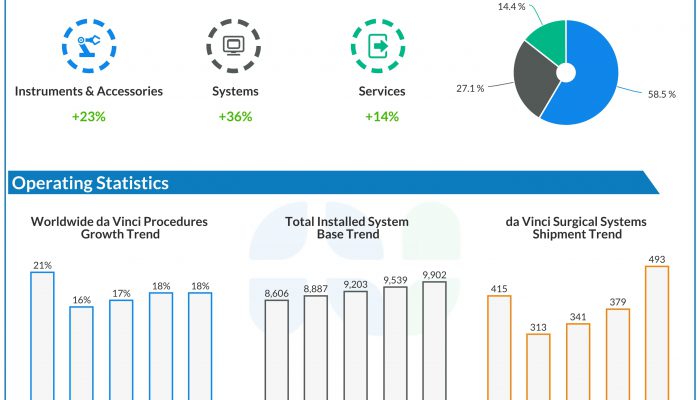 Instruments & Accessories
+23%

Systems
+36%

Services
+14%

14.4 %
27.1 %
58.5 %

Operating Statistics

Worldwide da Vinci Procedures Growth Trend

21%
16%
17%
18%
18%

Total Installed System Base Trend

8,606
8,887
9,203
9,539
9,902

da Vinci Surgical Systems Shipment Trend

415
313
341
379
493