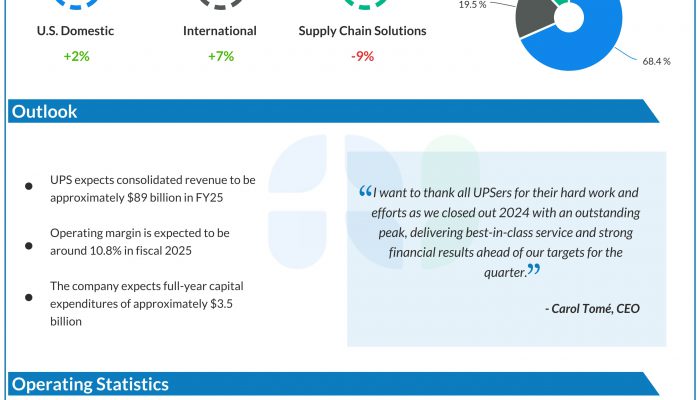 U.S. Domestic
+2%

International
+7%

Supply Chain Solutions
-9%

19.5 %

68.4 %

Outlook

UPS expects consolidated revenue to be approximately $89 billion in FY25

Operating margin is expected to be around 10.8% in fiscal 2025

The company expects full-year capital expenditures of approximately $3.5 billion

“I want to thank all UPSers for their hard work and efforts as we closed out 2024 with an outstanding peak, delivering best-in-class service and strong financial results ahead of our targets for the quarter.”

- Carol Tomé, CEO

Operating Statistics