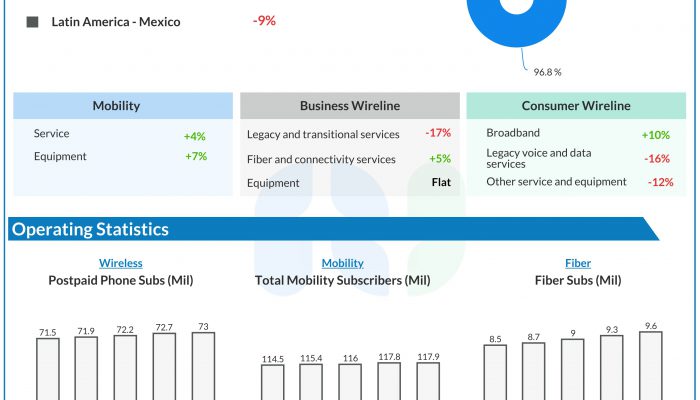 Latin America - Mexico -9%

96.8 %

| Mobility | |
|---|---|
| Service | +4% |
| Equipment | +7% |

| Business Wireline | |
|---|---|
| Legacy and transitional services | -17% |
| Fiber and connectivity services | +5% |
| Equipment | Flat |

| Consumer Wireline | |
|---|---|
| Broadband | +10% |
| Legacy voice and data services | -16% |
| Other service and equipment | -12% |

Operating Statistics

Wireless
Postpaid Phone Subs (Mil)
71.5 71.9 72.2 72.7 73

Mobility
Total Mobility Subscribers (Mil)
114.5 115.4 116 117.8 117.9

Fiber
Fiber Subs (Mil)
8.5 8.7 9 9.3 9.6