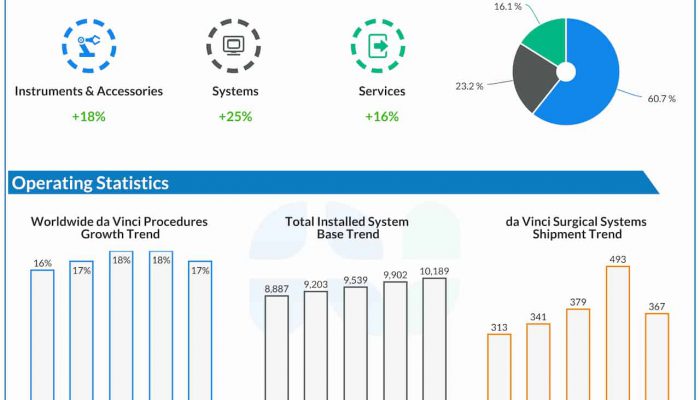 Instruments & Accessories
+18%

Systems
+25%

Services
+16%

16.1 %
23.2 %
60.7 %

Operating Statistics

Worldwide da Vinci Procedures Growth Trend

16%
17%
18%
18%
17%

Total Installed System Base Trend

8,887
9,203
9,539
9,902
10,189

da Vinci Surgical Systems Shipment Trend

313
341
379
493
367