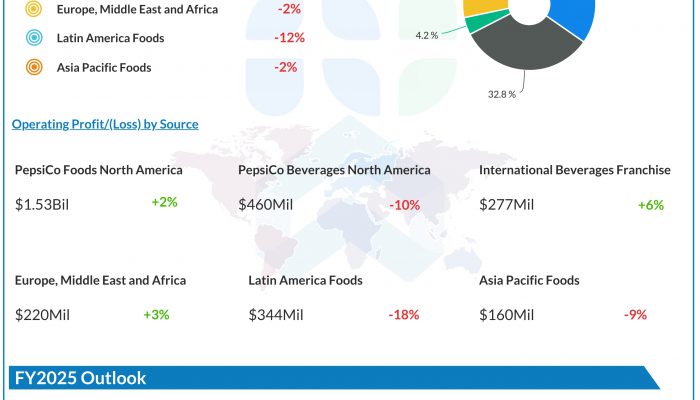 Europe, Middle East and Africa -2%

Latin America Foods -12%

Asia Pacific Foods -2%

4.2 %

32.8 %

Operating Profit/(Loss) by Source

PepsiCo Foods North America
$1.53Bil +2%

PepsiCo Beverages North America
$460Mil -10%

International Beverages Franchise
$277Mil +6%

Europe, Middle East and Africa
$220Mil +3%

Latin America Foods
$344Mil -18%

Asia Pacific Foods
$160Mil -9%

FY2025 Outlook