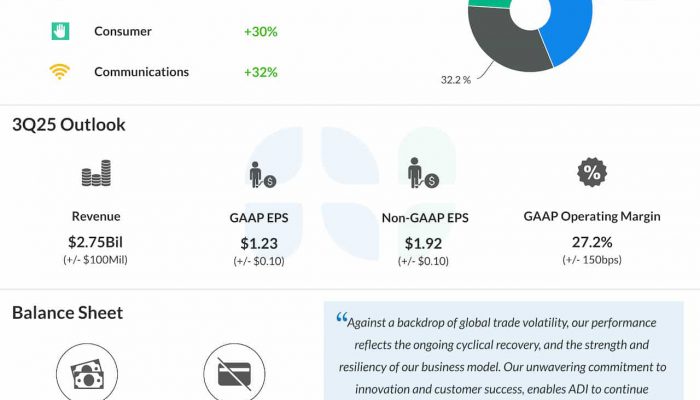 Consumer +30%

Communications +32%

32.2 %

3Q25 Outlook

Revenue
$2.75Bil
(+/- $100Mil)

GAAP EPS
$1.23
(+/- $0.10)

Non-GAAP EPS
$1.92
(+/- $0.10)

GAAP Operating Margin
27.2%
(+/- 150bps)

Balance Sheet

“Against a backdrop of global trade volatility, our performance reflects the ongoing cyclical recovery, and the strength and resiliency of our business model. Our unwavering commitment to innovation and customer success, enables ADI to continue