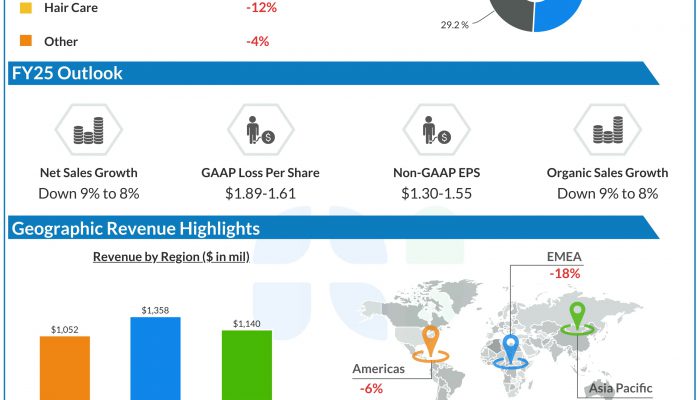 Hair Care -12%

Other -4%

29.2 %

FY25 Outlook

Net Sales Growth
Down 9% to 8%

GAAP Loss Per Share
$1.89-1.61

Non-GAAP EPS
$1.30-1.55

Organic Sales Growth
Down 9% to 8%

Geographic Revenue Highlights

Revenue by Region ($ in mil)

$1,052

$1,358

$1,140

EMEA
-18%

Americas
-6%

Asia Pacific